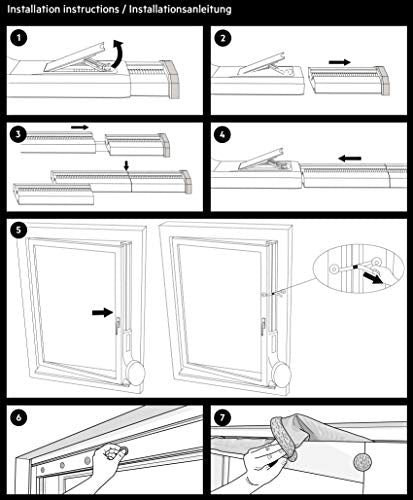 Installation instructions / Installationsanleitung

1

2

3

4

5

6

7