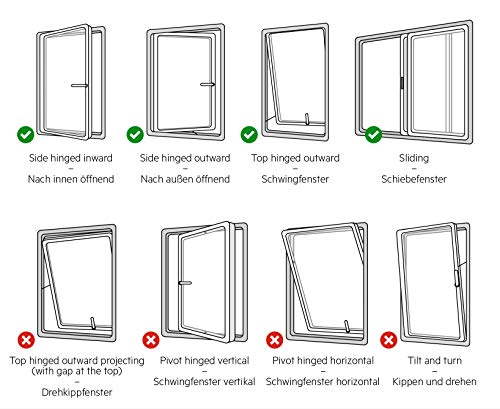 Side hinged inward
–
Nach innen öffnend

Side hinged outward
–
Nach außen öffnend

Top hinged outward
–
Schwingfenster

Sliding
–
Schiebefenster

Top hinged outward projecting (with gap at the top)
–
Drehkippfenster

Pivot hinged vertical
–
Schwingfenster vertikal

Pivot hinged horizontal
–
Schwingfenster horizontal

Tilt and turn
–
Kippen und drehen