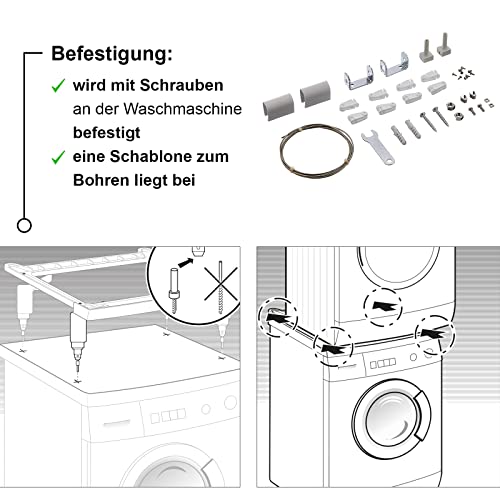 Befestigung:

✓ wird mit Schrauben an der Waschmaschine befestigt

✓ eine Schablone zum Bohren liegt bei